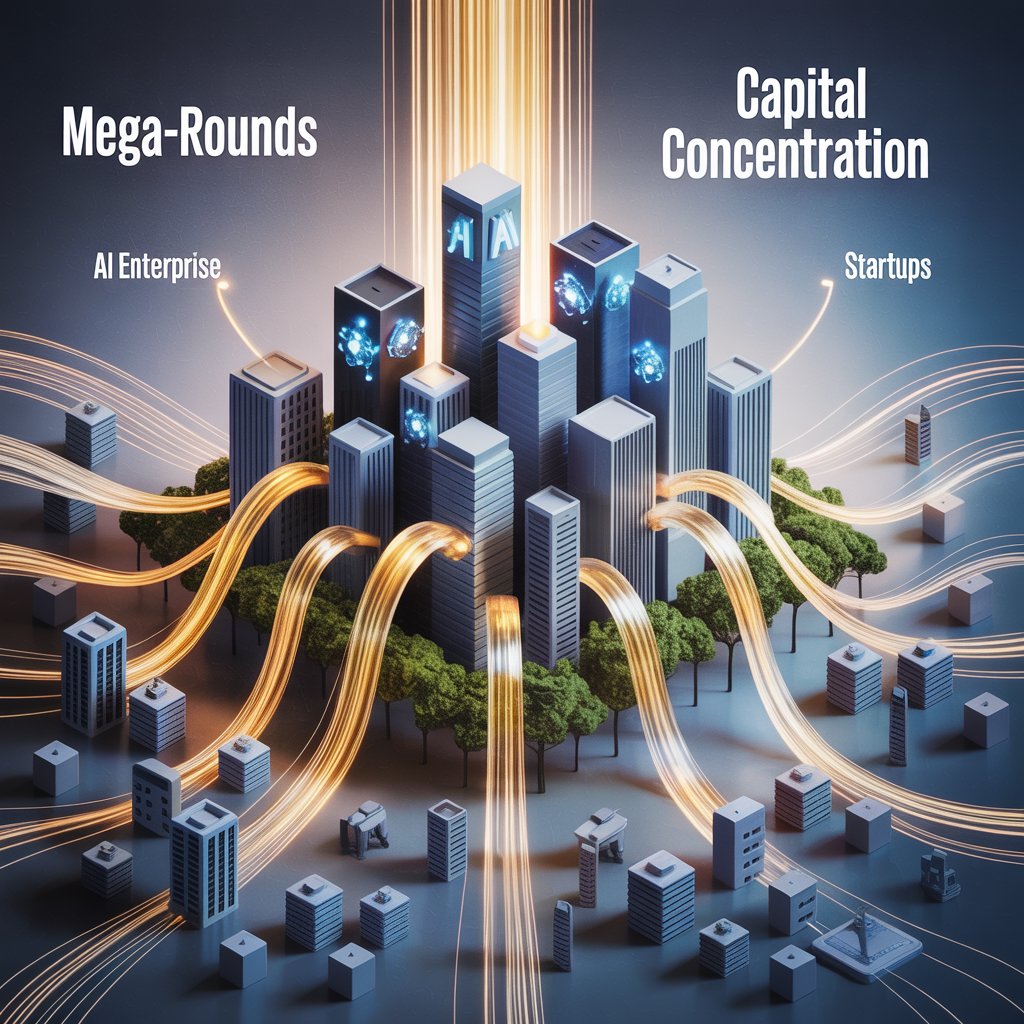 Mega-Rounds

Capital Concentration

AI Enterprise

Startups

AI